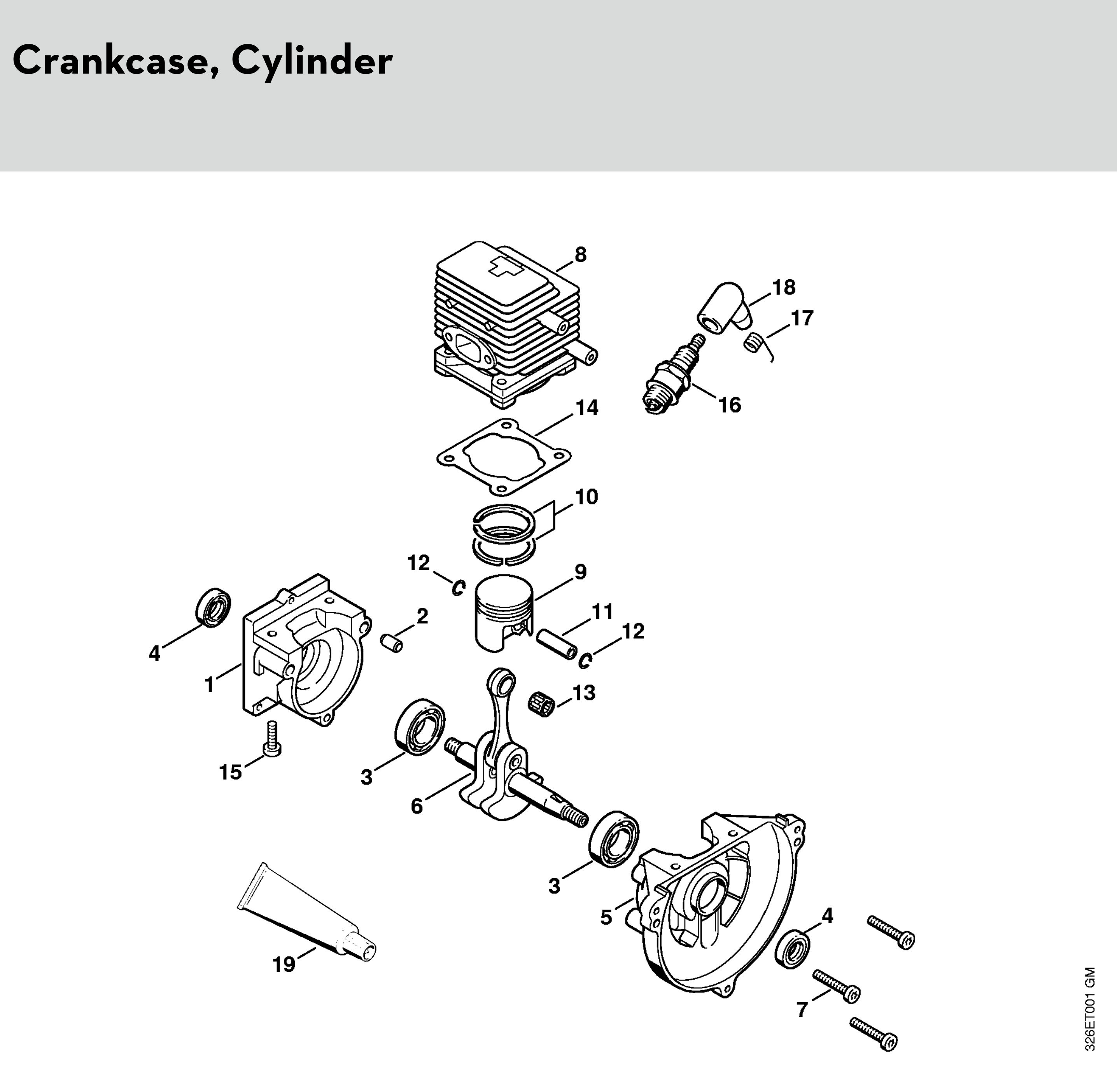 Crankcase, Cylinder

8
18
17
16
14
10
12
9
11
12
4
2
1
13
15
3
6
3
5
4
19
7
326ET001 GM